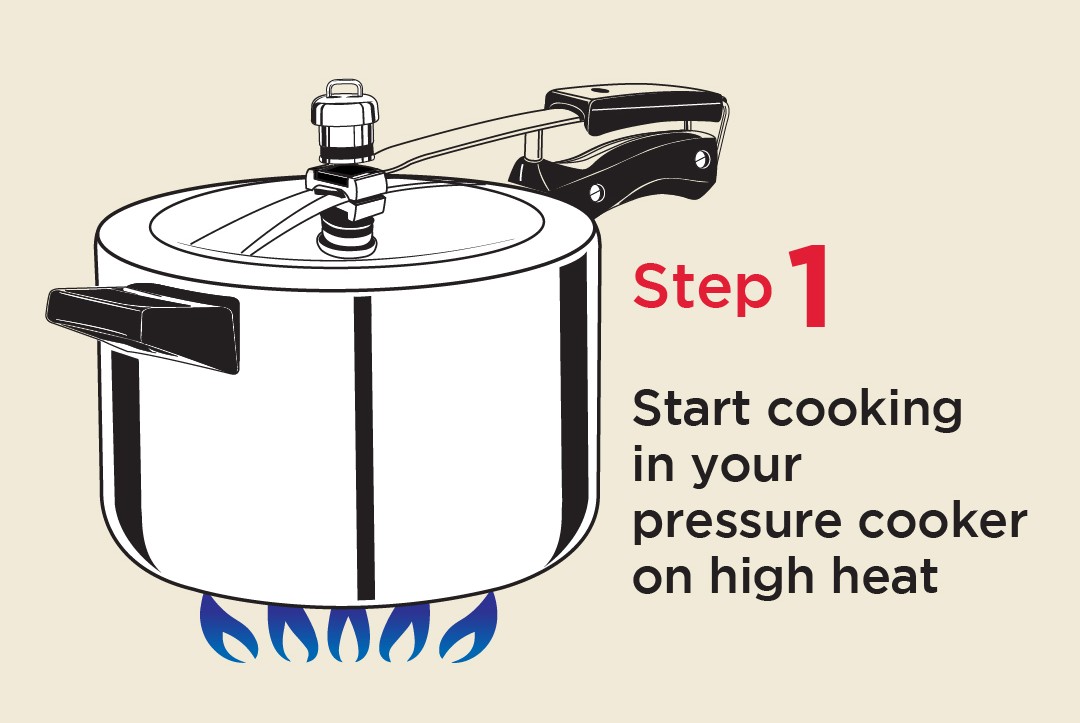 Step 1

Start cooking in your pressure cooker on high heat